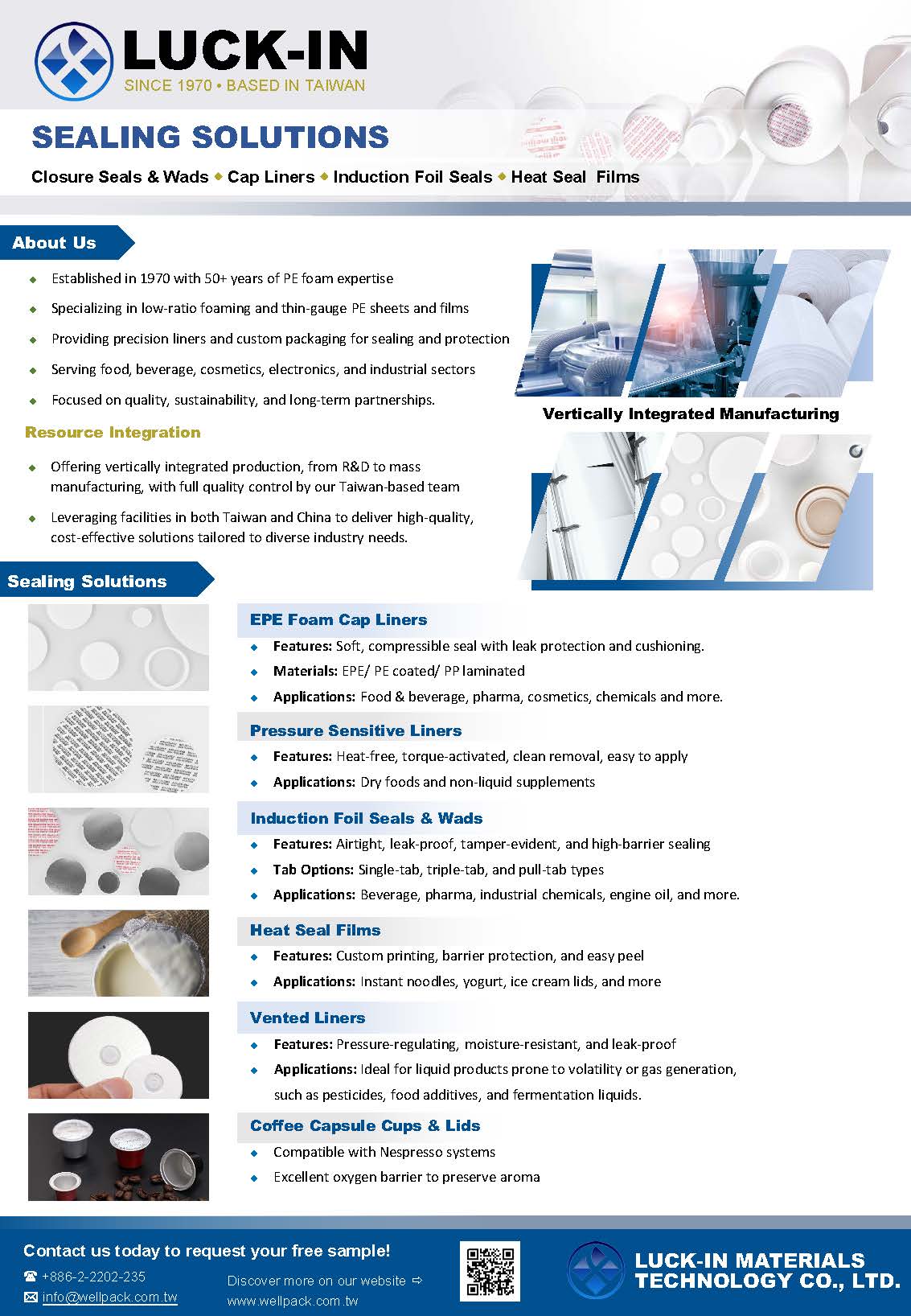 LUCK-IN
SINCE 1970 • BASED IN TAIWAN

SEALING SOLUTIONS

Closure Seals & Wads ◆ Cap Liners ◆ Induction Foil Seals ◆ Heat Seal Films

About Us

◆ Established in 1970 with 50+ years of PE foam expertise
◆ Specializing in low-ratio foaming and thin-gauge PE sheets and films
◆ Providing precision liners and custom packaging for sealing and protection
◆ Serving food, beverage, cosmetics, electronics, and industrial sectors
◆ Focused on quality, sustainability, and long-term partnerships.

Resource Integration

◆ Offering vertically integrated production, from R&D to mass manufacturing, with full quality control by our Taiwan-based team
◆ Leveraging facilities in both Taiwan and China to deliver high-quality, cost-effective solutions tailored to diverse industry needs.

Vertically Integrated Manufacturing

Sealing Solutions

EPE Foam Cap Liners
◆ Features: Soft, compressible seal with leak protection and cushioning.
◆ Materials: EPE/ PE coated/ PP laminated
◆ Applications: Food & beverage, pharma, cosmetics, chemicals and more.

Pressure Sensitive Liners
◆ Features: Heat-free, torque-activated, clean removal, easy to apply
◆ Applications: Dry foods and non-liquid supplements

Induction Foil Seals & Wads
◆ Features: Airtight, leak-proof, tamper-evident, and high-barrier sealing
◆ Tab Options: Single-tab, triple-tab, and pull-tab types
◆ Applications: Beverage, pharma, industrial chemicals, engine oil, and more.

Heat Seal Films
◆ Features: Custom printing, barrier protection, and easy peel
◆ Applications: Instant noodles, yogurt, ice cream lids, and more

Vented Liners
◆ Features: Pressure-regulating, moisture-resistant, and leak-proof
◆ Applications: Ideal for liquid products prone to volatility or gas generation, such as pesticides, food additives, and fermentation liquids.

Coffee Capsule Cups & Lids
◆ Compatible with Nespresso systems
◆ Excellent oxygen barrier to preserve aroma

Contact us today to request your free sample!
☎ +886-2-2202-235
✉ info@wellpack.com.tw
Discover more on our website ⇨
www.wellpack.com.tw

LUCK-IN MATERIALS TECHNOLOGY CO., LTD.